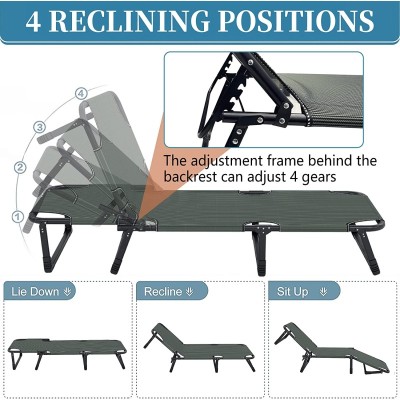 4 RECLINING POSITIONS

4
3
2
1

The adjustment frame behind the backrest can adjust 4 gears

Lie Down

Recline

Sit Up